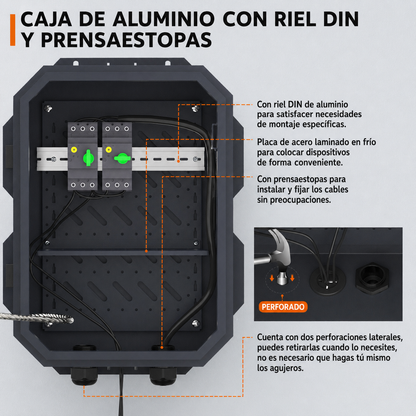 CAJA DE ALUMINIO CON RIEL DIN Y PRENSAESTOPAS

Con riel DIN de aluminio para satisfacer necesidades de montaje específicas.

Placa de acero laminado en frío para colocar dispositivos de forma conveniente.

Con prensaestopas para instalar y fijar los cables sin preocupaciones.

PERFORADO

Cuenta con dos perforaciones laterales, puedes retirarlas cuando lo necesites, no es necesario que hagas tú mismo los agujeros.